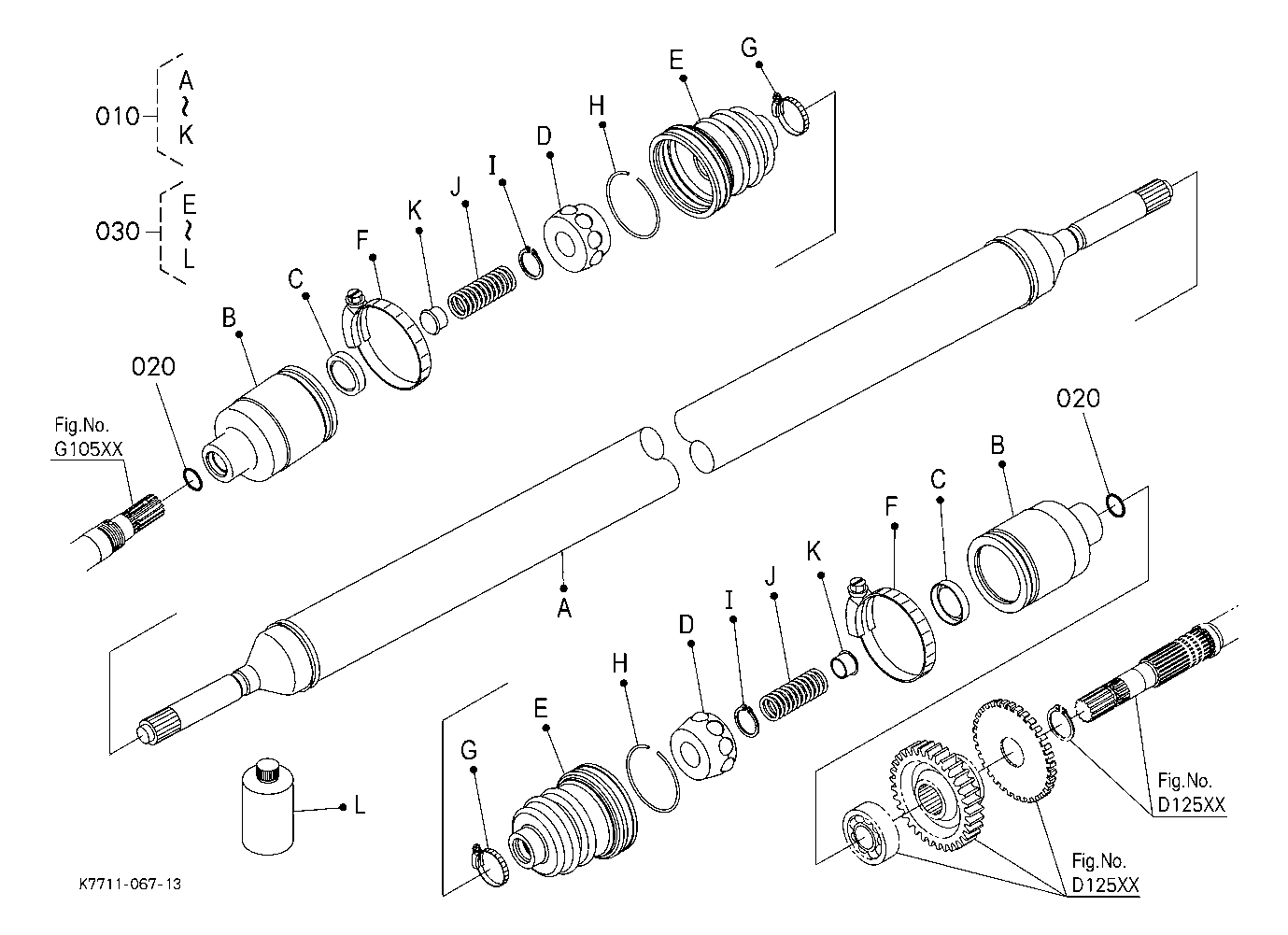 010 A ~ K

030 E ~ L

E G H D I J K F C B 020

Fig.No. G105XX

020 B C F K J I D H E G

A

L

Fig.No. D125XX

Fig.No. D125XX

K7711-067-13